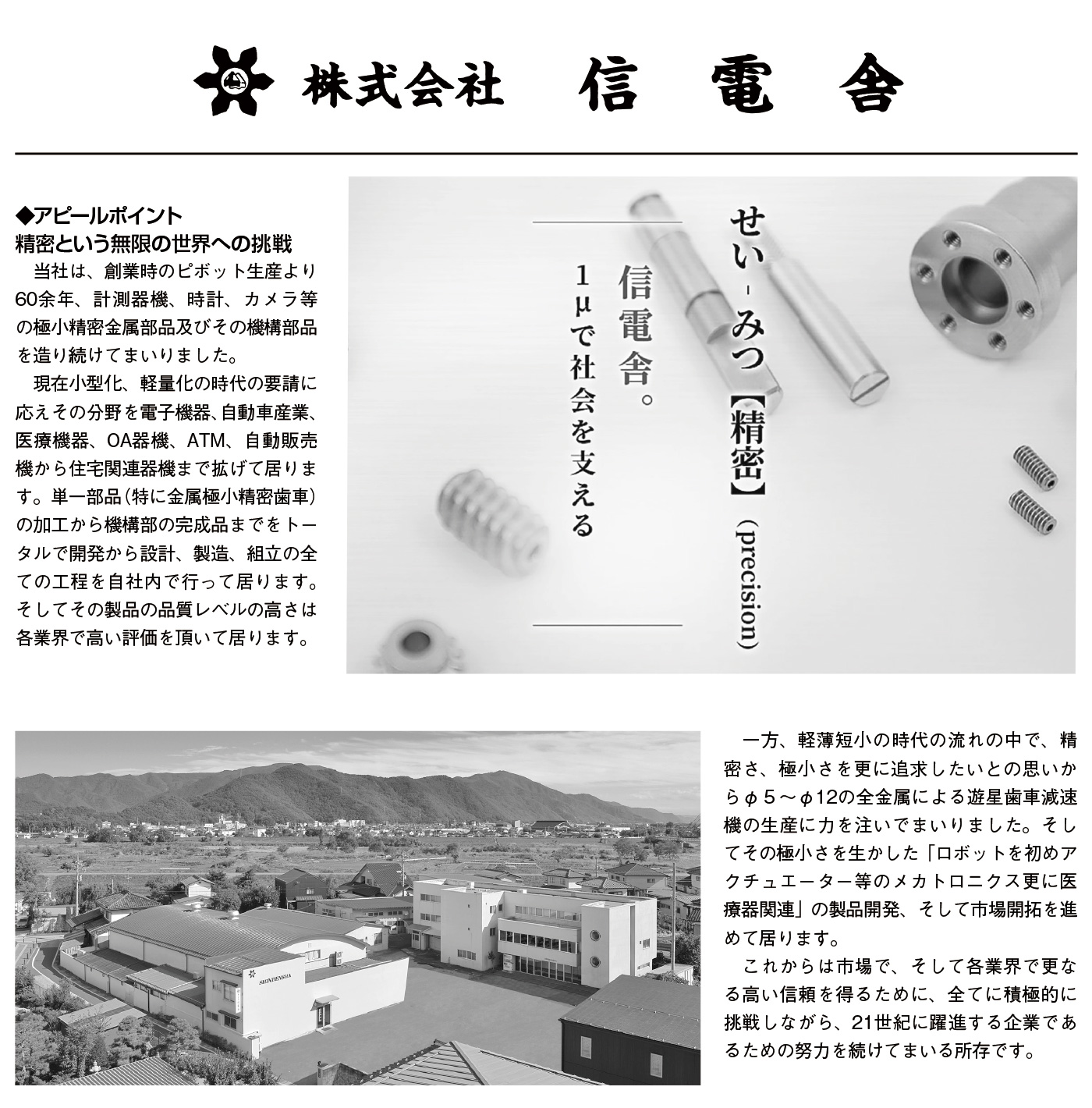 株式会社　信　電　舎

◆アピールポイント
精密という無限の世界への挑戦

当社は、創業時のピボット生産より60余年、計測器機、時計、カメラ等の極小精密金属部品及びその機構部品を造り続けてまいりました。

現在小型化、軽量化の時代の要請に応えその分野を電子機器、自動車産業、医療機器、OA器機、ATM、自動販売機から住宅関連器機まで拡げて居ります。単一部品（特に金属極小精密歯車）の加工から機構部の完成品までをトータルで開発から設計、製造、組立の全ての工程を自社内で行って居ります。そしてその製品の品質レベルの高さは各業界で高い評価を頂いて居ります。

せい - みつ【精密】(precision)

信電舎。
1μで社会を支える

SHINDENSHA

一方、軽薄短小の時代の流れの中で、精密さ、極小さを更に追求したいとの思いからφ５～φ12の全金属による遊星歯車減速機の生産に力を注いでまいりました。そしてその極小さを生かした「ロボットを初めアクチュエーター等のメカトロニクス更に医療器関連」の製品開発、そして市場開拓を進めて居ります。

これからは市場で、そして各業界で更なる高い信頼を得るために、全てに積極的に挑戦しながら、21世紀に躍進する企業であるための努力を続けてまいる所存です。