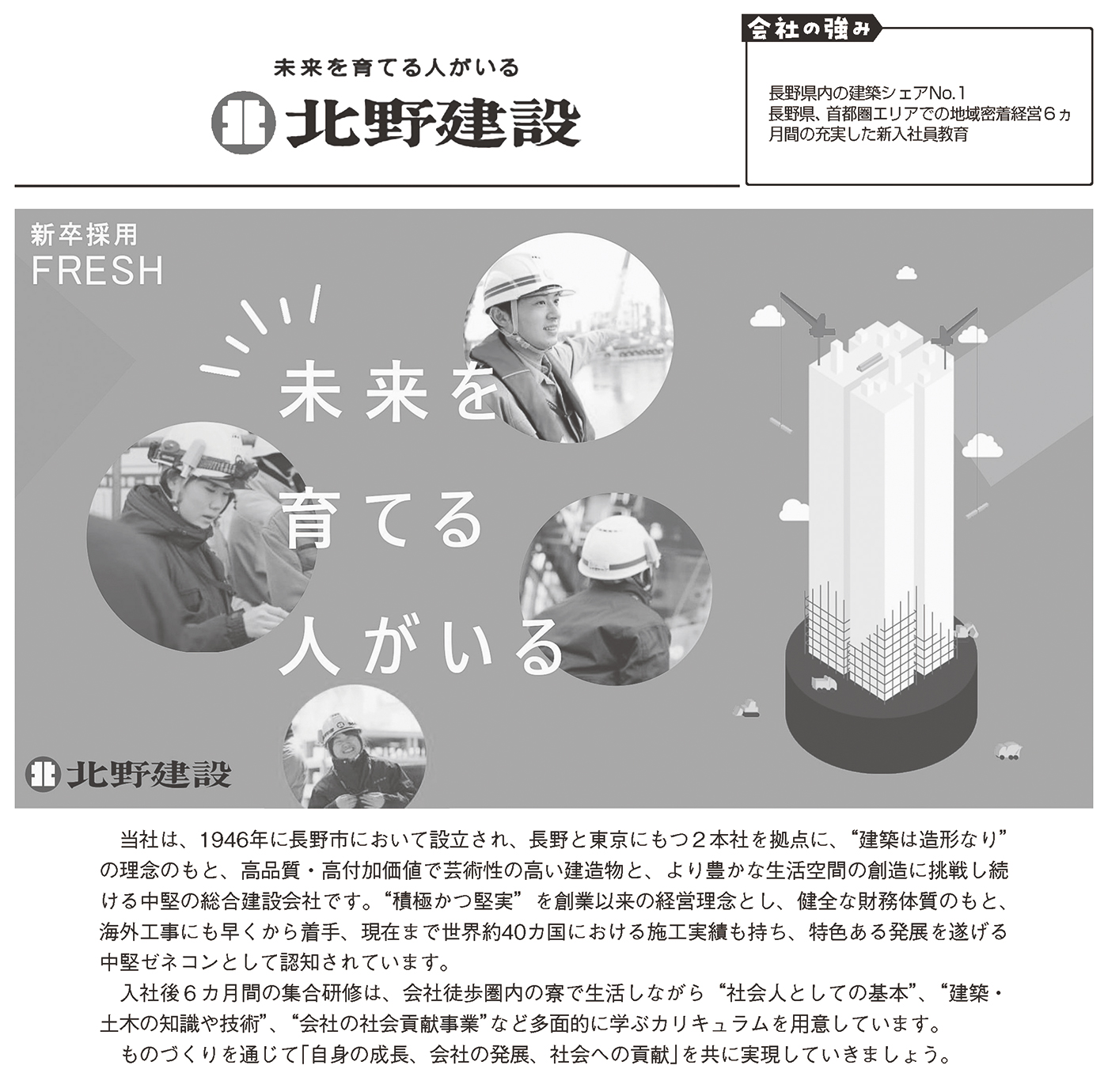 未来を育てる人がいる
北野建設

会社の強み

長野県内の建築シェアNo.1
長野県、首都圏エリアでの地域密着経営６ヵ月間の充実した新入社員教育

新卒採用
FRESH

未来を
育てる
人がいる

北野建設

当社は、1946年に長野市において設立され、長野と東京にもつ２本社を拠点に、“建築は造形なり”の理念のもと、高品質・高付加価値で芸術性の高い建造物と、より豊かな生活空間の創造に挑戦し続ける中堅の総合建設会社です。“積極かつ堅実” を創業以来の経営理念とし、健全な財務体質のもと、海外工事にも早くから着手、現在まで世界約40カ国における施工実績も持ち、特色ある発展を遂げる中堅ゼネコンとして認知されています。

入社後６カ月間の集合研修は、会社徒歩圏内の寮で生活しながら “社会人としての基本”、“建築・土木の知識や技術”、“会社の社会貢献事業”など多面的に学ぶカリキュラムを用意しています。

ものづくりを通じて「自身の成長、会社の発展、社会への貢献」を共に実現していきましょう。