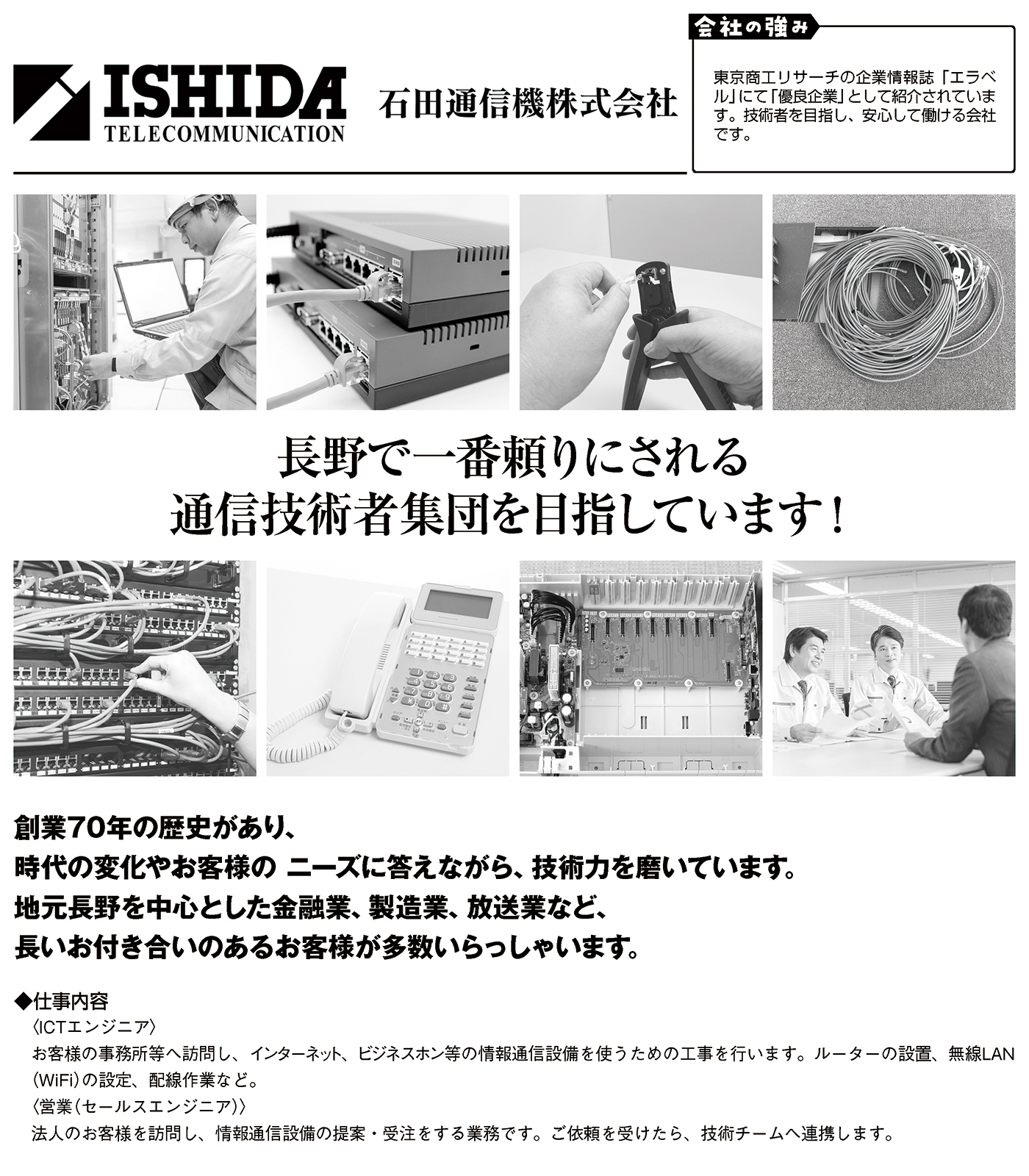 ISHIDA
TELECOMMUNICATION

石田通信機株式会社

会社の強み

東京商工リサーチの企業情報誌「エラベル」にて「優良企業」として紹介されています。技術者を目指し、安心して働ける会社です。

長野で一番頼りにされる
通信技術者集団を目指しています！

創業70年の歴史があり、
時代の変化やお客様の ニーズに答えながら、技術力を磨いています。
地元長野を中心とした金融業、製造業、放送業など、
長いお付き合いのあるお客様が多数いらっしゃいます。

◆仕事内容
〈ICTエンジニア〉
お客様の事務所等へ訪問し、インターネット、ビジネスホン等の情報通信設備を使うための工事を行います。ルーターの設置、無線LAN（WiFi）の設定、配線作業など。
〈営業（セールスエンジニア）〉
法人のお客様を訪問し、情報通信設備の提案・受注をする業務です。ご依頼を受けたら、技術チームへ連携します。